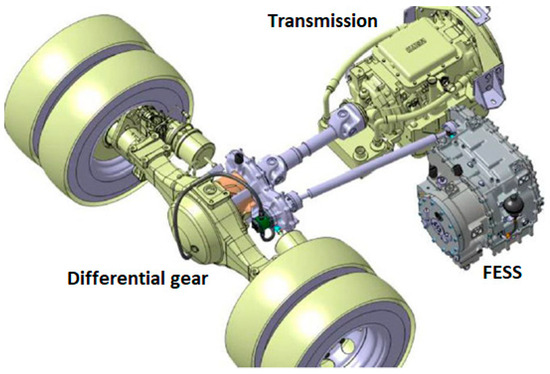 Transmission

Differential gear

FESS