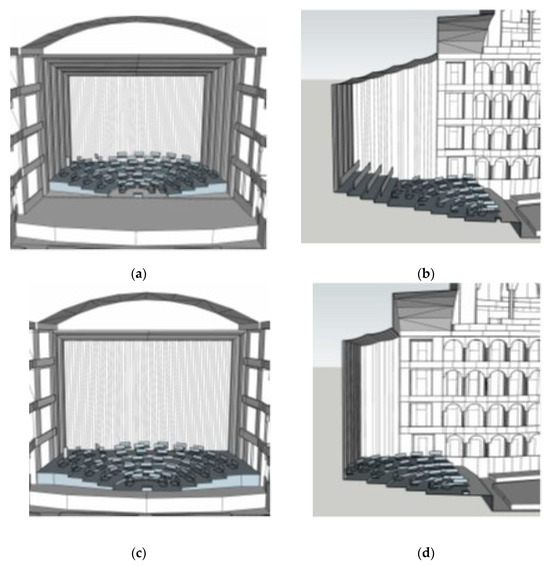 (a)

(b)

(c)

(d)