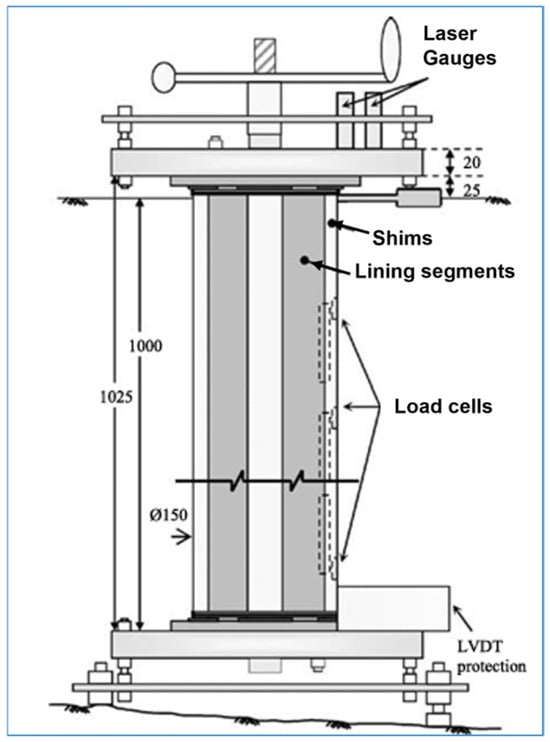 Laser Gauges

20

25

Shims

Lining segments

1000

1025

Load cells

Ø150

LVDT protection