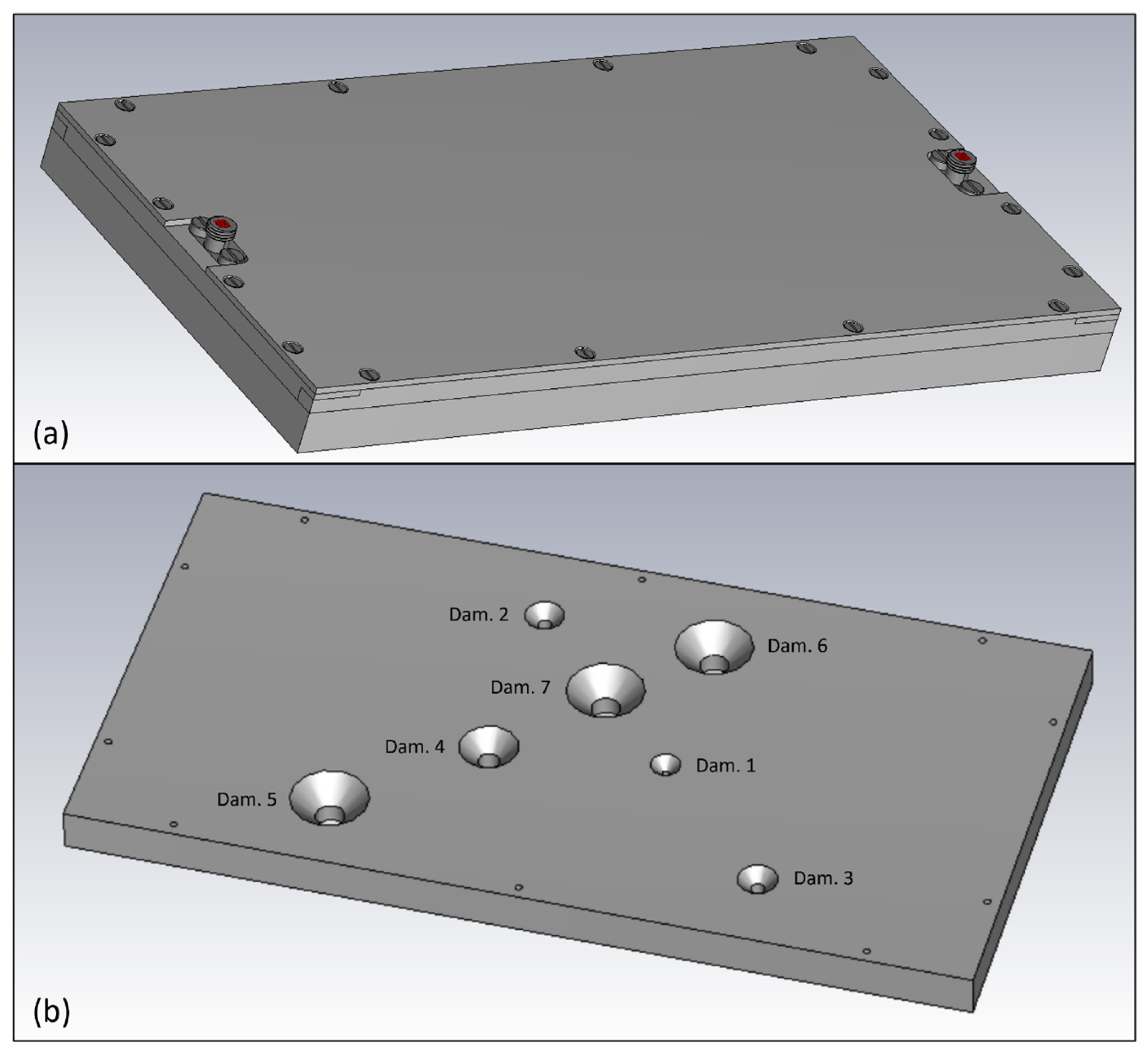 (a)

Dam. 2
Dam. 6
Dam. 7
Dam. 4
Dam. 1
Dam. 5
Dam. 3

(b)