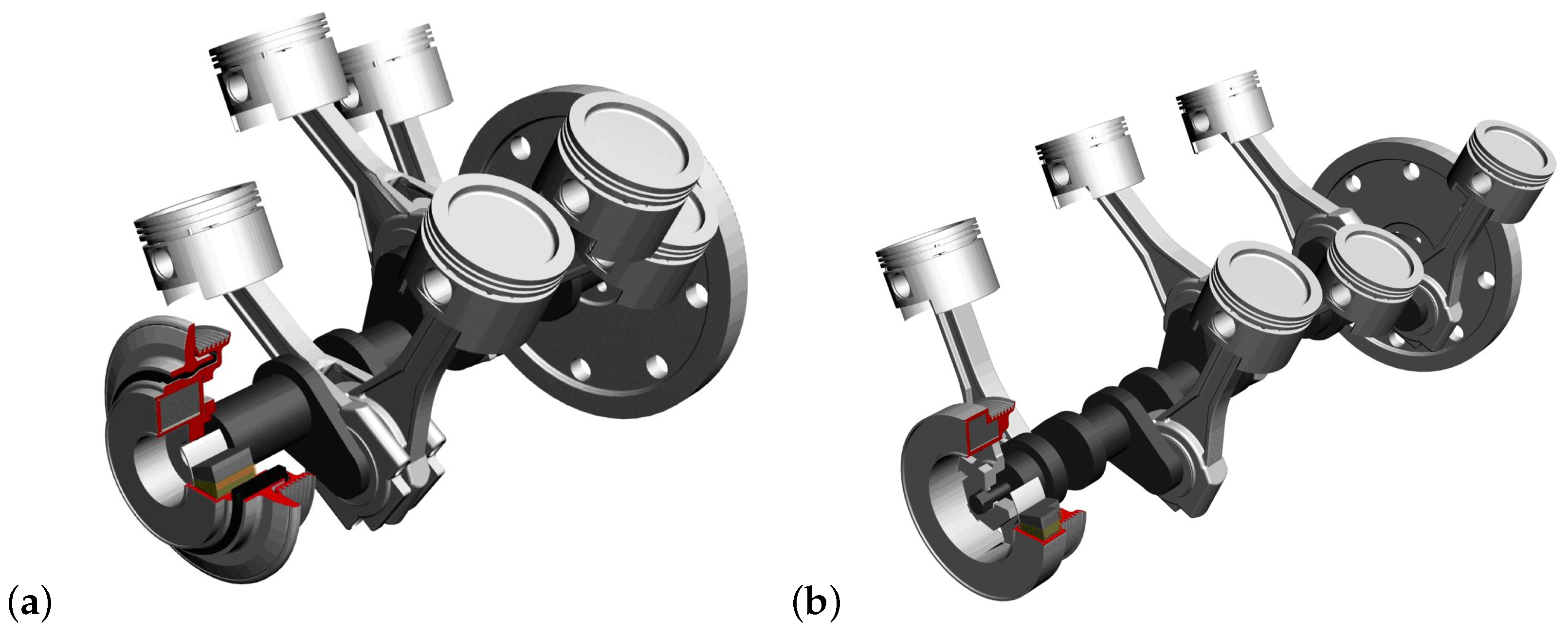 (a)

(b)