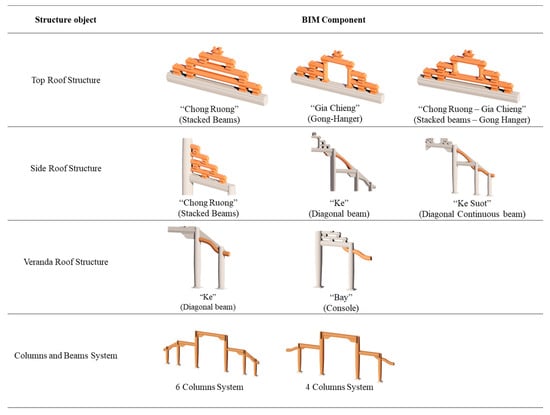 | Structure object | BIM Component | | |
|---|---|---|---|
| Top Roof Structure | "Chong Ruong" (Stacked Beams) | "Gia Chieng" (Gong-Hanger) | "Chong Ruong – Gia Chieng" (Stacked beams – Gong Hanger) |
| Side Roof Structure | "Chong Ruong" (Stacked Beams) | "Ke" (Diagonal beam) | "Ke Suot" (Diagonal Continuous beam) |
| Veranda Roof Structure | "Ke" (Diagonal beam) | "Bay" (Console) | |
| Columns and Beams System | 6 Columns System | 4 Columns System | |