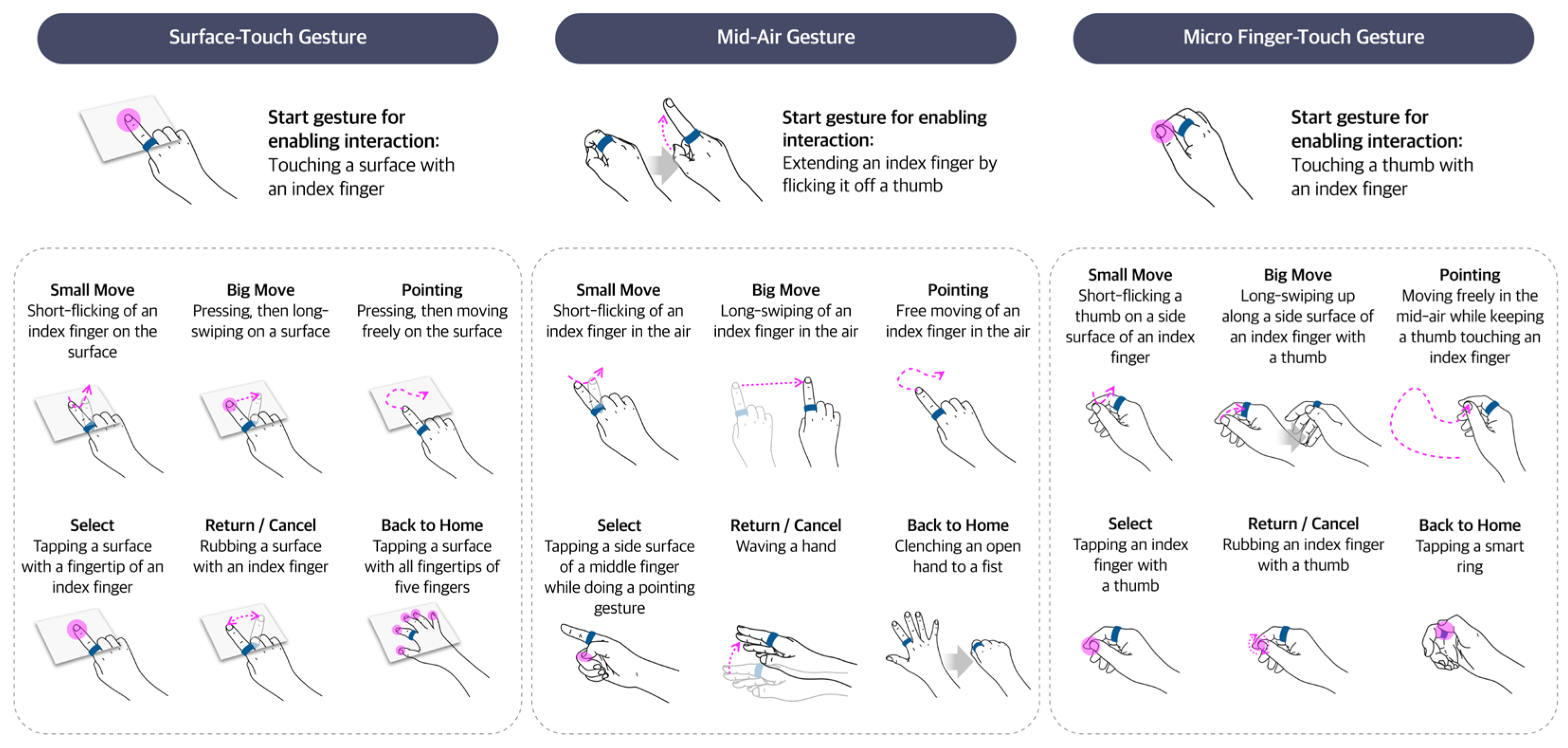 Surface-Touch Gesture

Start gesture for enabling interaction:
Touching a surface with an index finger

Small Move
Short-flicking of an index finger on the surface

Big Move
Pressing, then long-swiping on a surface

Pointing
Pressing, then moving freely on the surface

Select
Tapping a surface with a fingertip of an index finger

Return / Cancel
Rubbing a surface with an index finger

Back to Home
Tapping a surface with all fingertips of five fingers

Mid-Air Gesture

Start gesture for enabling interaction:
Extending an index finger by flicking it off a thumb

Small Move
Short-flicking of an index finger in the air

Big Move
Long-swiping of an index finger in the air

Pointing
Free moving of an index finger in the air

Select
Tapping a side surface of a middle finger while doing a pointing gesture

Return / Cancel
Waving a hand

Back to Home
Clenching an open hand to a fist

Micro Finger-Touch Gesture

Start gesture for enabling interaction:
Touching a thumb with an index finger

Small Move
Short-flicking a thumb on a side surface of an index finger

Big Move
Long-swiping up along a side surface of an index finger with a thumb

Pointing
Moving freely in the mid-air while keeping a thumb touching an index finger

Select
Tapping an index finger with a thumb

Return / Cancel
Rubbing an index finger with a thumb

Back to Home
Tapping a smart ring