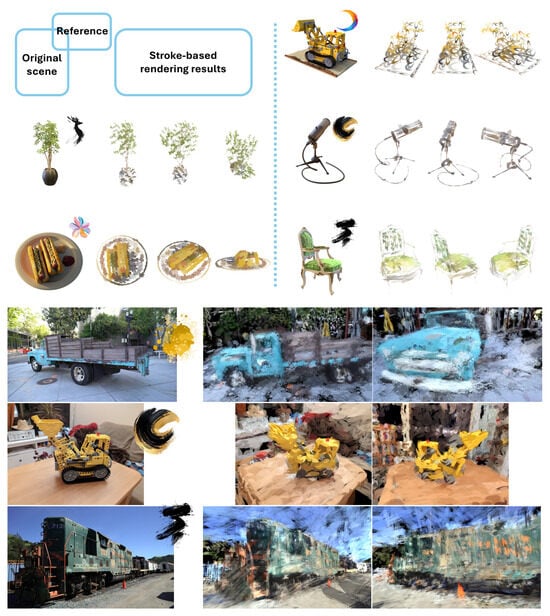 Reference

Original scene

Stroke-based rendering results