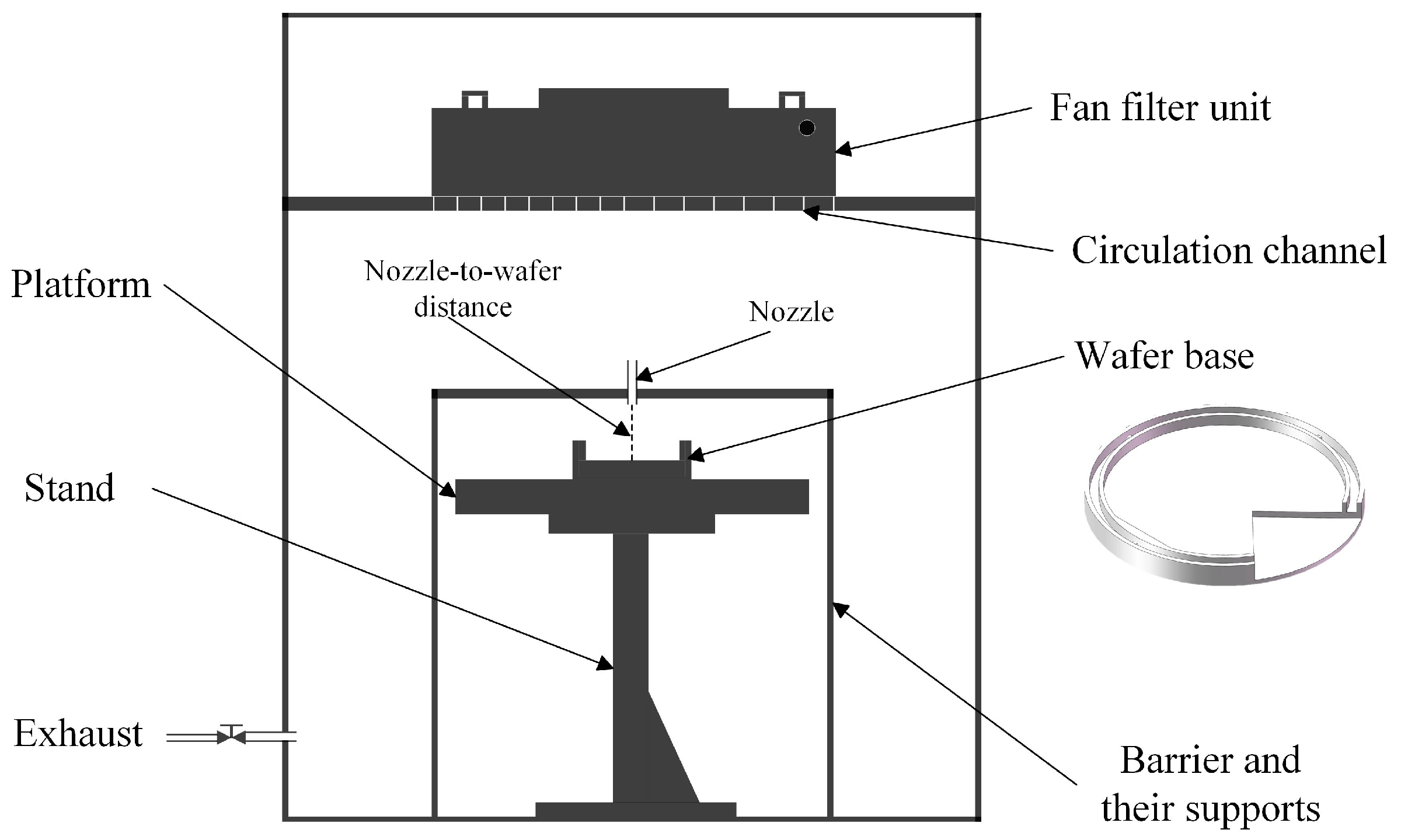 Fan filter unit

Circulation channel

Platform

Nozzle-to-wafer distance

Nozzle

Wafer base

Stand

Exhaust

Barrier and their supports