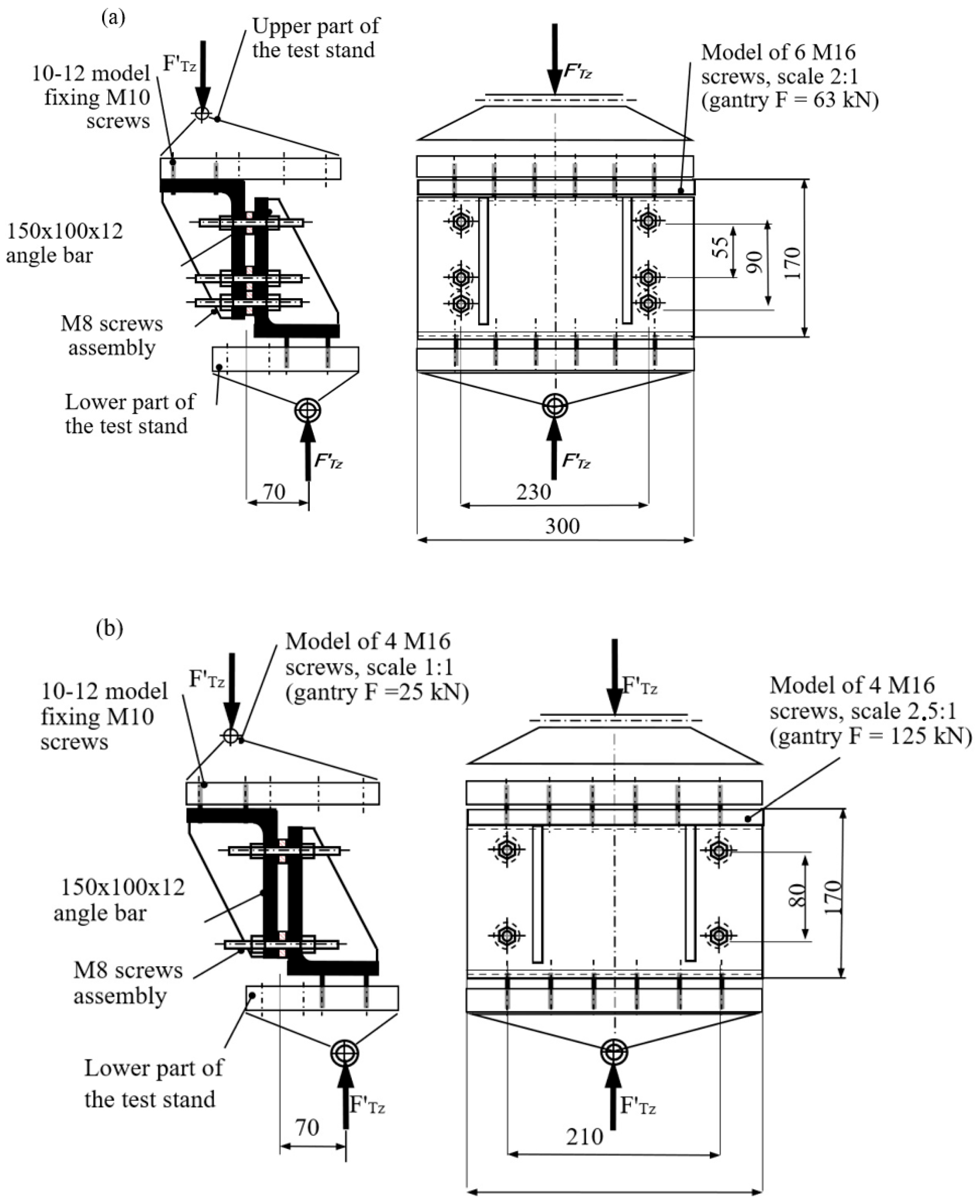 (a)

Upper part of the test stand

$F'_{Tz}$

10-12 model fixing M10 screws

150x100x12 angle bar

M8 screws assembly

Lower part of the test stand

$F'_{Tz}$

70

$F'_{Tz}$

Model of 6 M16 screws, scale 2:1 (gantry F = 63 kN)

55

90

170

$F'_{Tz}$

230

300

(b)

Model of 4 M16 screws, scale 1:1 (gantry F =25 kN)

$F'_{Tz}$

10-12 model fixing M10 screws

150x100x12 angle bar

M8 screws assembly

Lower part of the test stand

$F'_{Tz}$

70

$F'_{Tz}$

Model of 4 M16 screws, scale 2.5:1 (gantry F = 125 kN)

80

170

$F'_{Tz}$

210