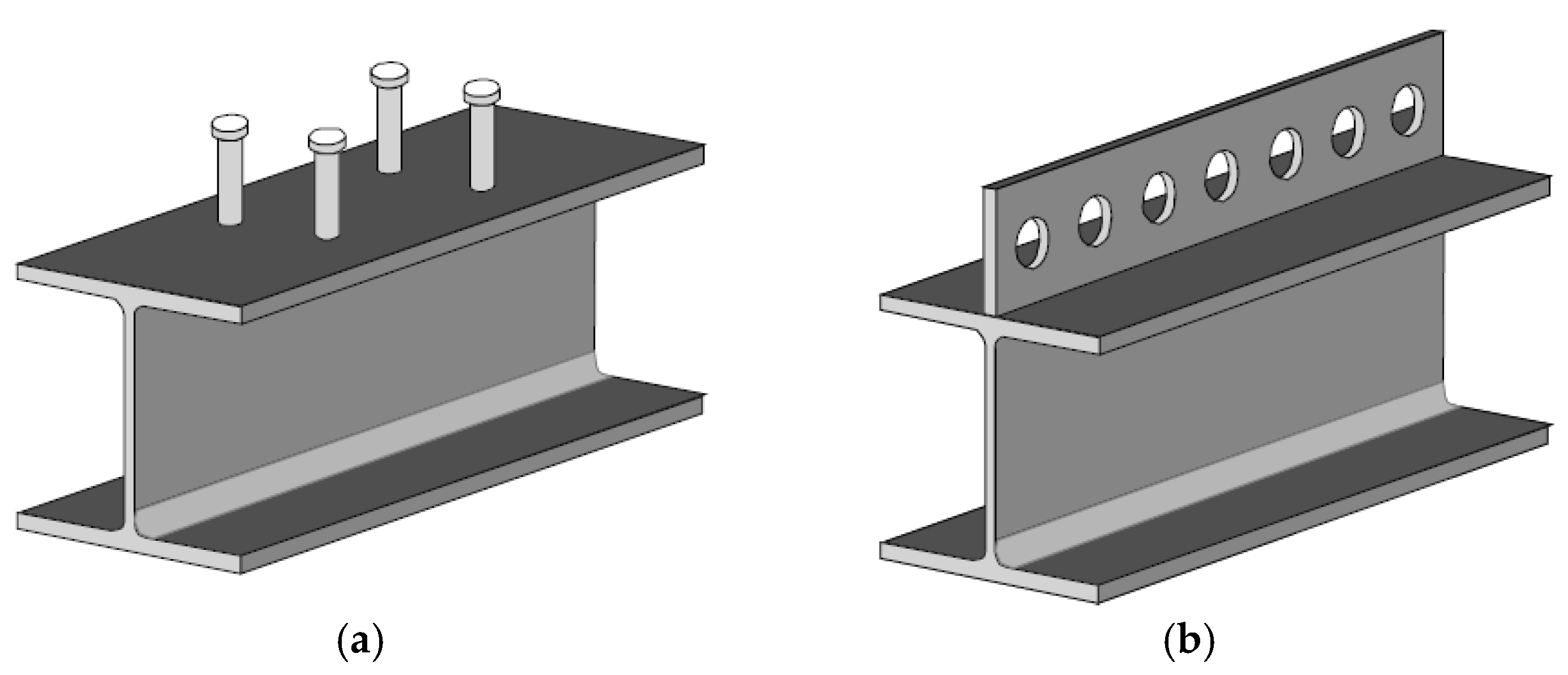 (a)

(b)