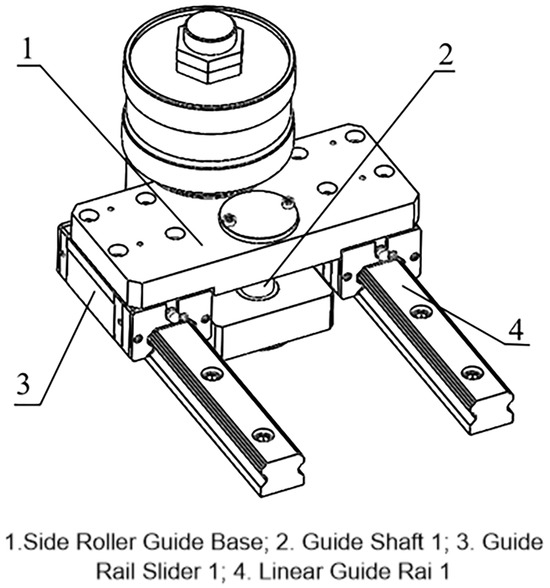 1

2

3

4

1.Side Roller Guide Base; 2. Guide Shaft 1; 3. Guide Rail Slider 1; 4. Linear Guide Rai 1