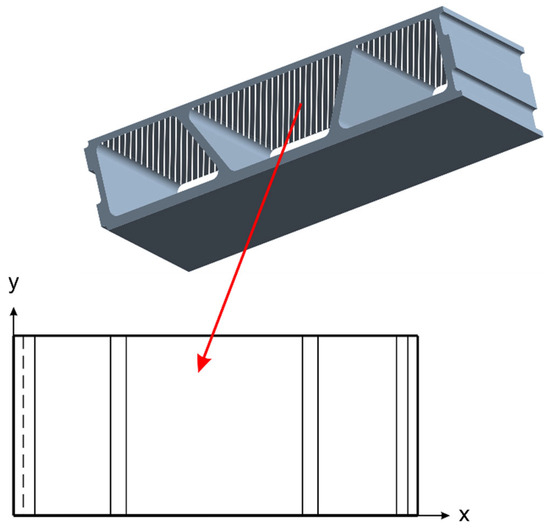 y
x