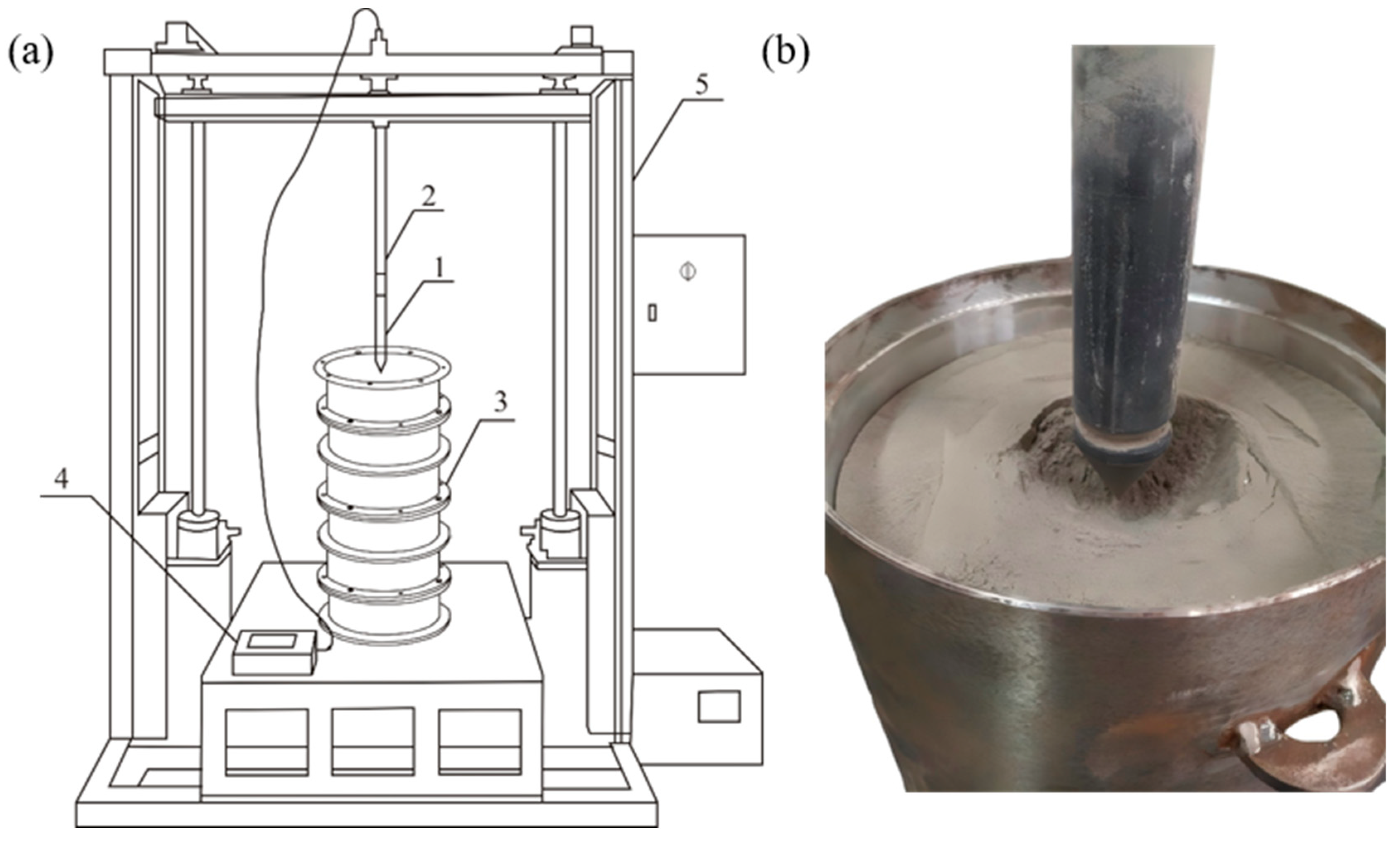 (a)

5

2

1

3

4

(b)