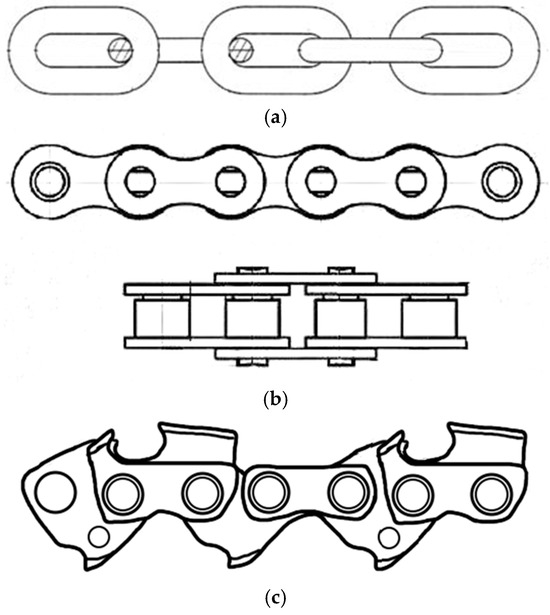 (a)

(b)

(c)