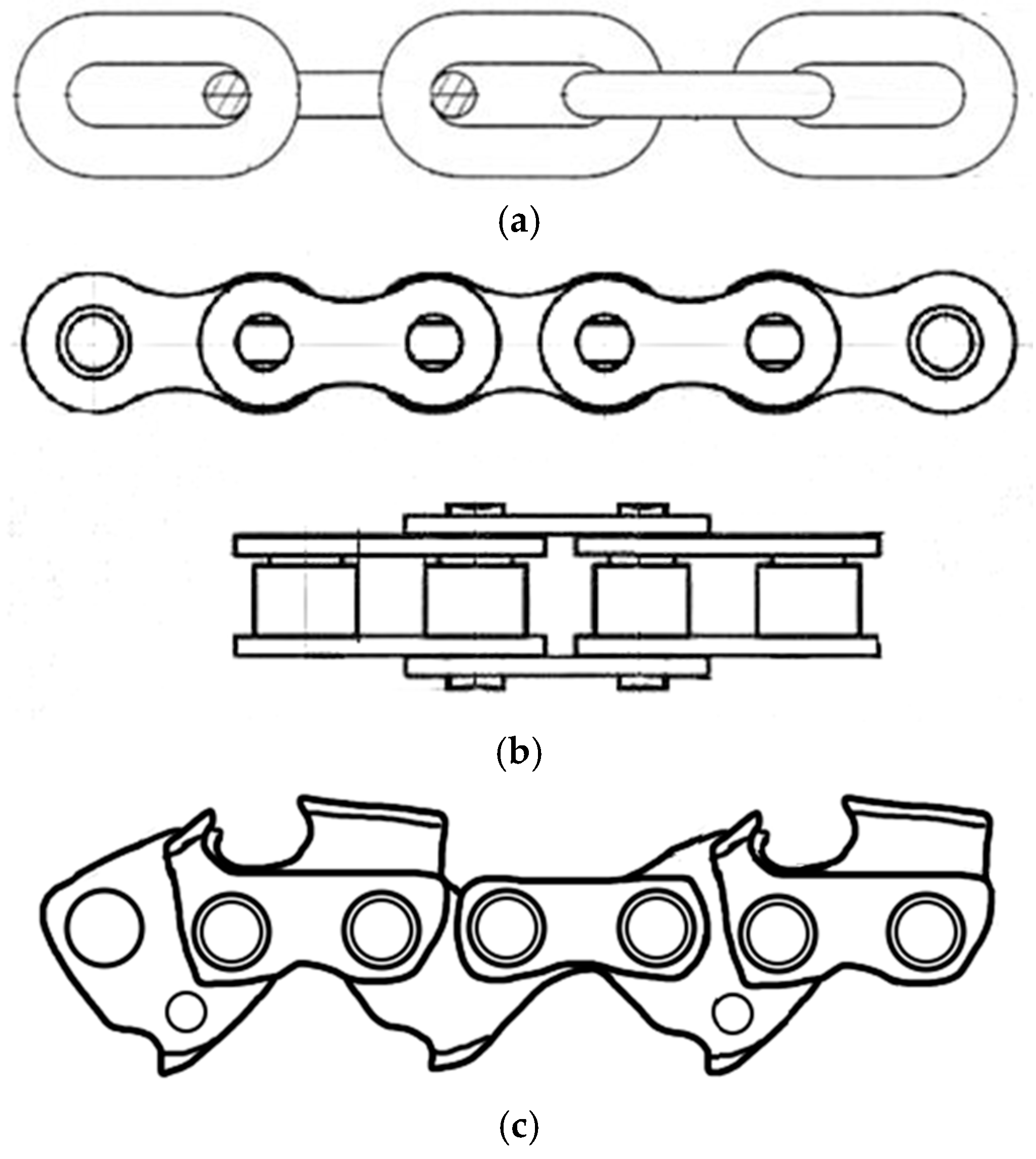 (a)

(b)

(c)