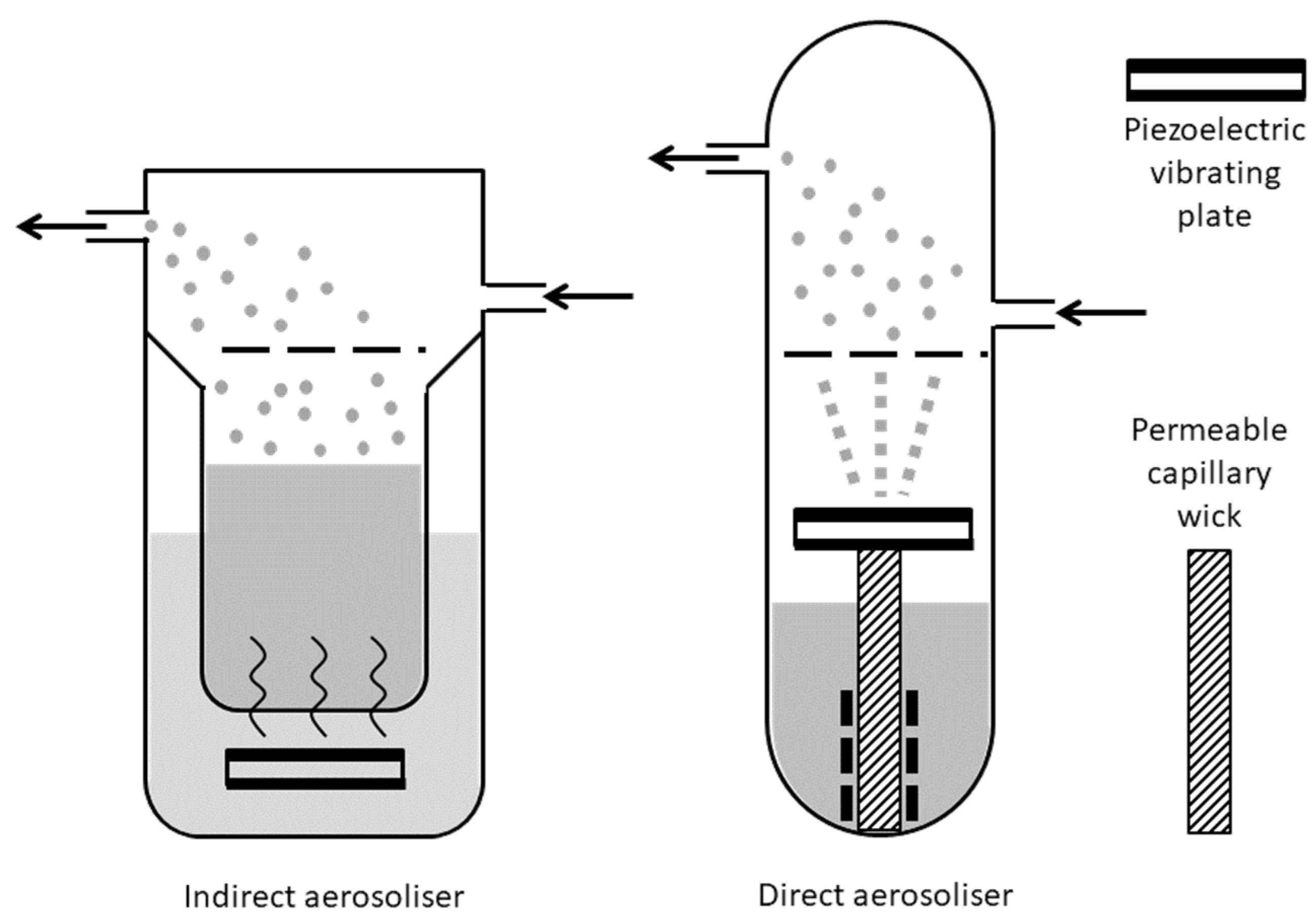 Piezoelectric vibrating plate

Permeable capillary wick

Indirect aerosoliser

Direct aerosoliser