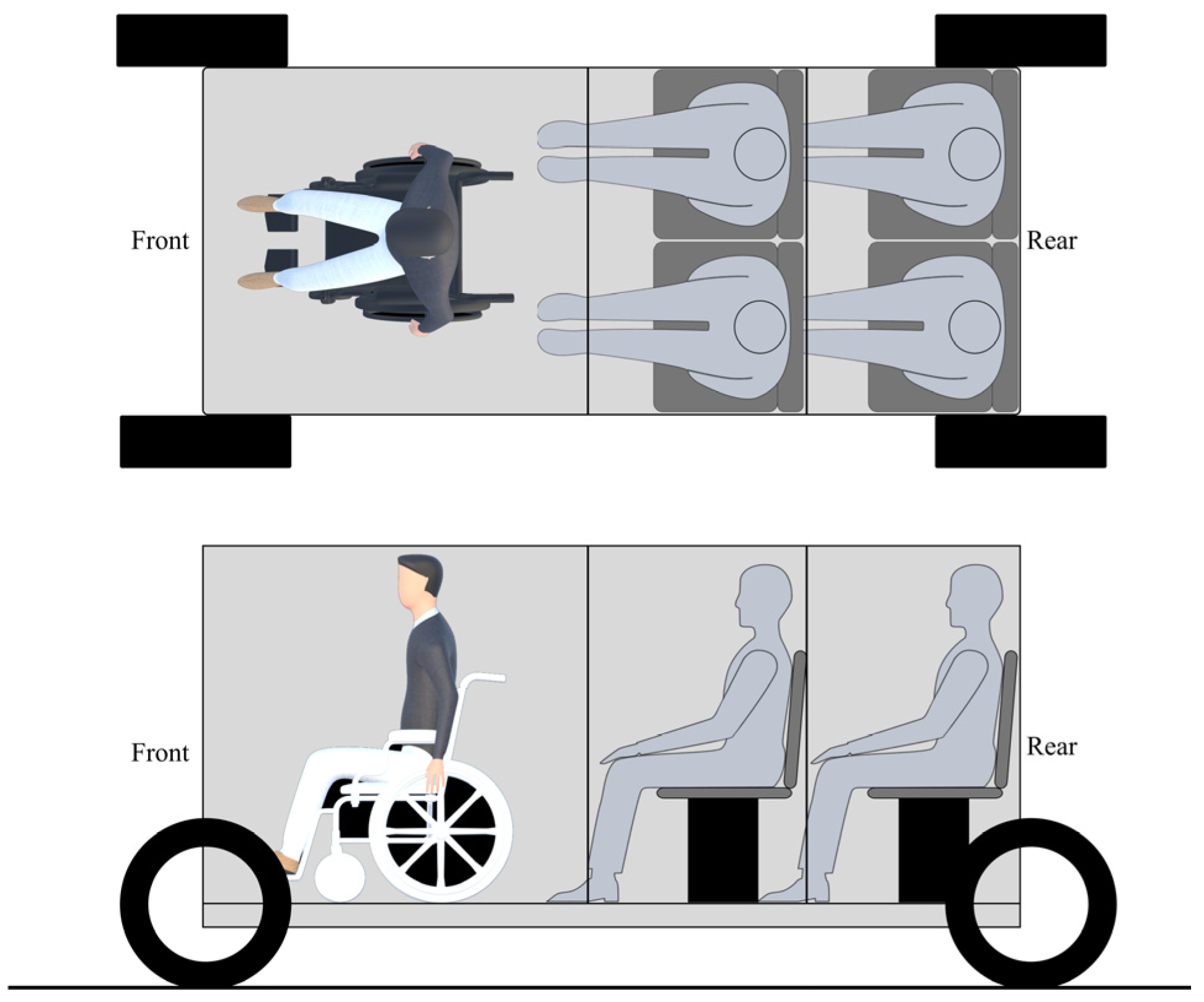 Front

Rear

Front

Rear