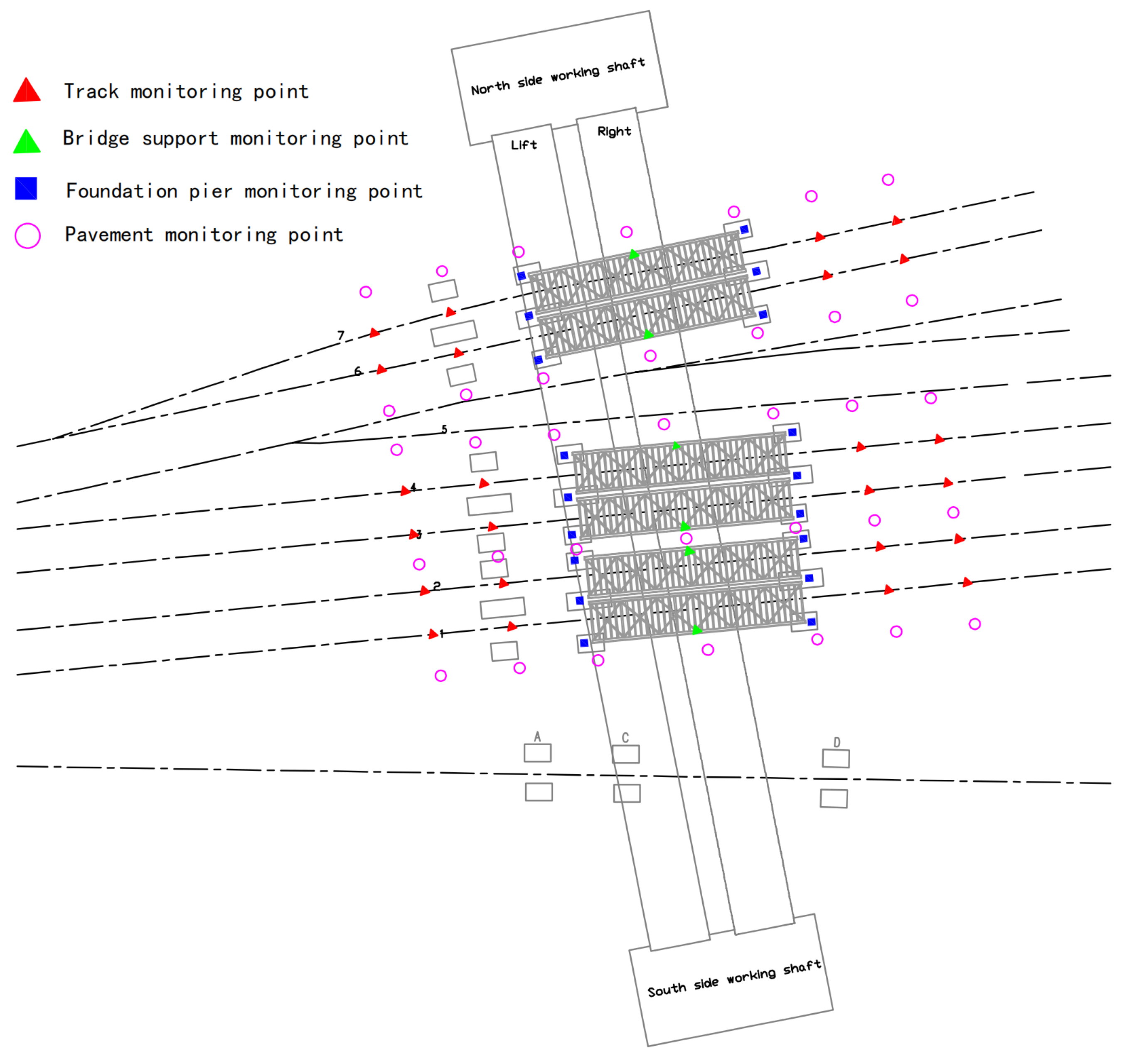 Track monitoring point

Bridge support monitoring point

Foundation pier monitoring point

Pavement monitoring point

North side working shaft

Lift

Right

7

6

5

4

3

2

1

A

C

D

South side working shaft