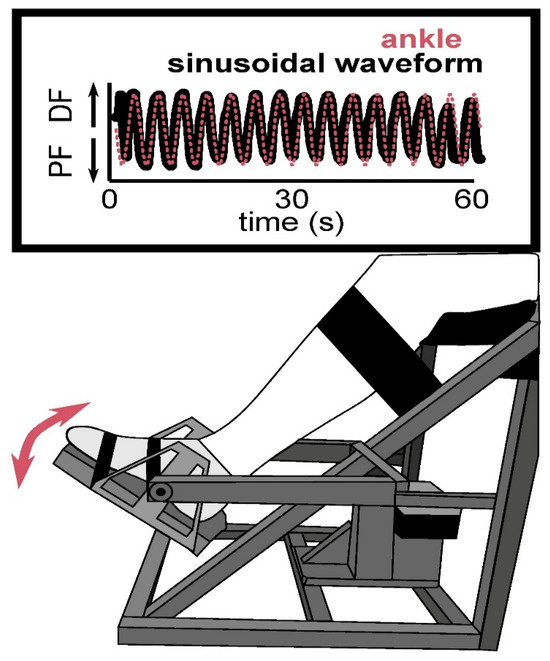 ankle
sinusoidal waveform

PF DF

0
30
60
time (s)