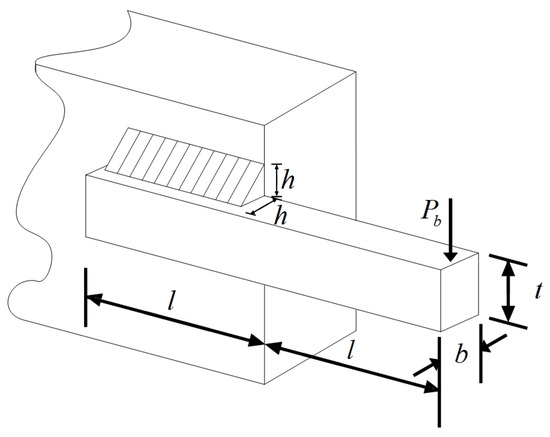 $h$
$h$
$P_b$
$t$
$l$
$l$
$b$