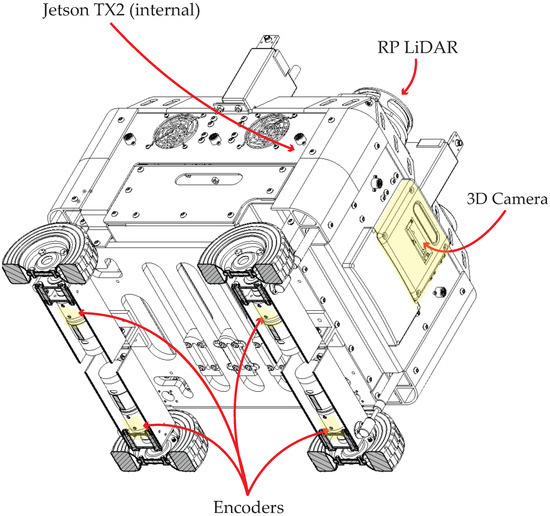 Jetson TX2 (internal)

RP LiDAR

3D Camera

Encoders