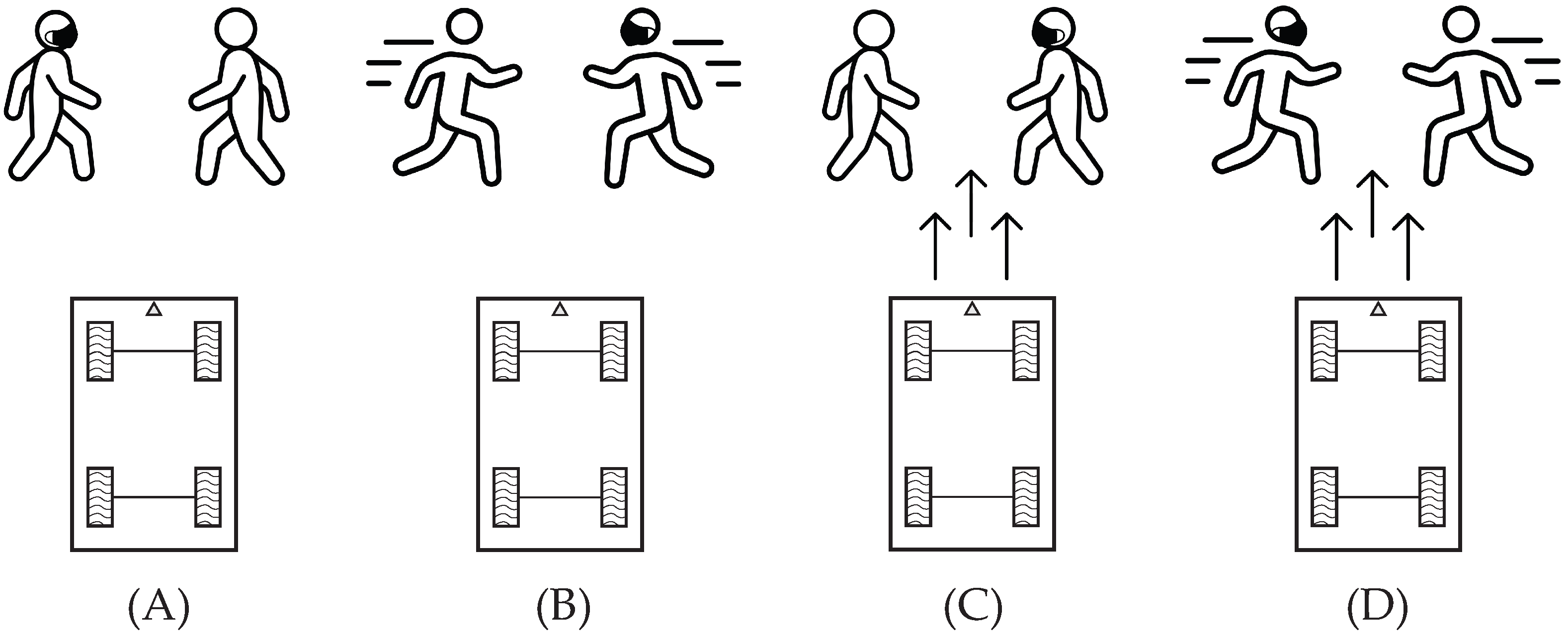 (A)

(B)

(C)

(D)