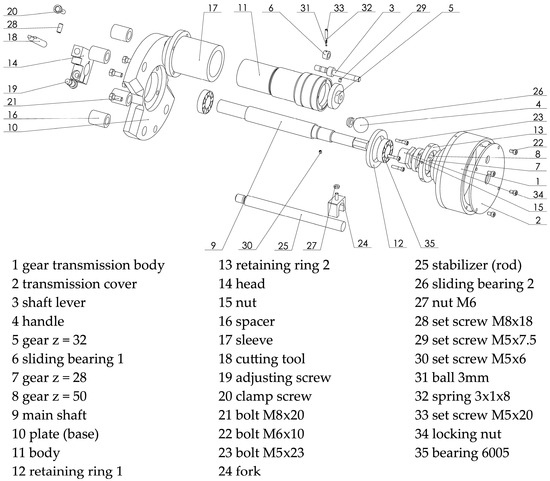 20
28
18
14
19
21
16
10
17
11
6
31
33
32
3
29
5
26
4
23
13
22
8
7
1
34
15
2
9
30
25
27
24
12
35

1 gear transmission body
2 transmission cover
3 shaft lever
4 handle
5 gear z = 32
6 sliding bearing 1
7 gear z = 28
8 gear z = 50
9 main shaft
10 plate (base)
11 body
12 retaining ring 1

13 retaining ring 2
14 head
15 nut
16 spacer
17 sleeve
18 cutting tool
19 adjusting screw
20 clamp screw
21 bolt M8x20
22 bolt M6x10
23 bolt M5x23
24 fork

25 stabilizer (rod)
26 sliding bearing 2
27 nut M6
28 set screw M8x18
29 set screw M5x7.5
30 set screw M5x6
31 ball 3mm
32 spring 3x1x8
33 set screw M5x20
34 locking nut
35 bearing 6005