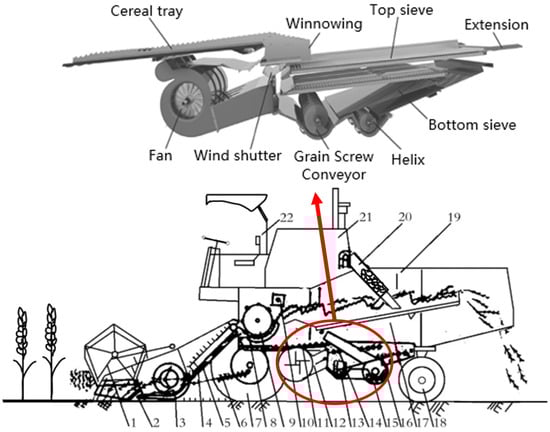 Cereal tray
Winnowing
Top sieve
Extension
Bottom sieve
Fan
Wind shutter
Grain Screw Conveyor
Helix

22
21
20
19
1
2
3
4
5
6
7
8
9
10
11
12
13
14
15
16
17
18