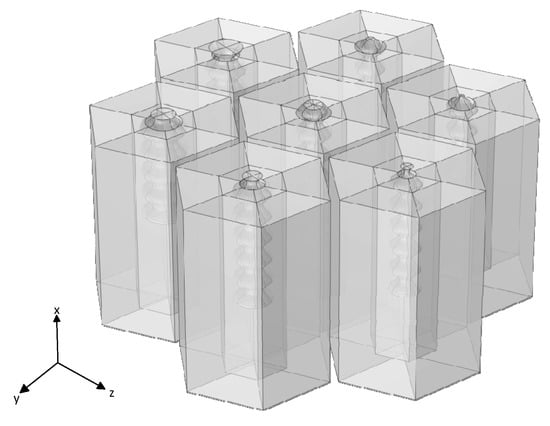 x
y
z