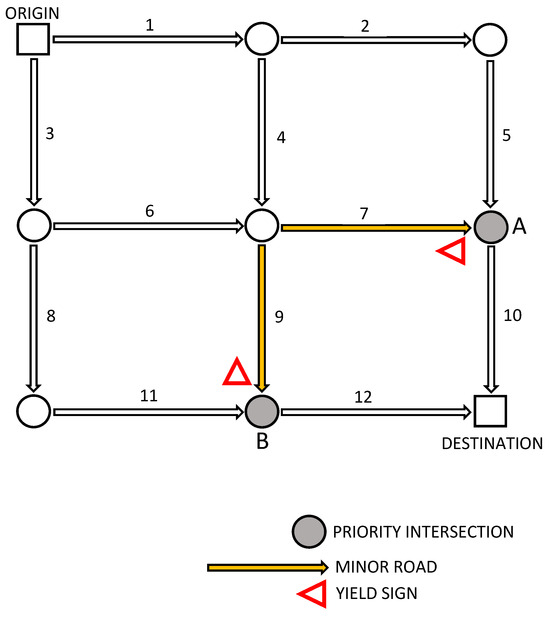 ORIGIN

1

2

3

4

5

6

7

A

8

9

10

11

12

B

DESTINATION

PRIORITY INTERSECTION

MINOR ROAD

YIELD SIGN