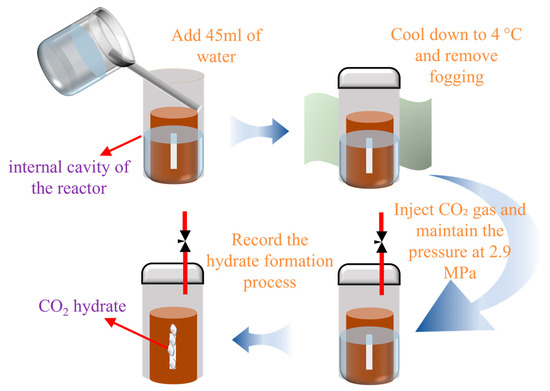 Add 45ml of water

Cool down to 4 °C and remove fogging

internal cavity of the reactor

Inject $CO_2$ gas and maintain the pressure at 2.9 MPa

Record the hydrate formation process

$CO_2$ hydrate