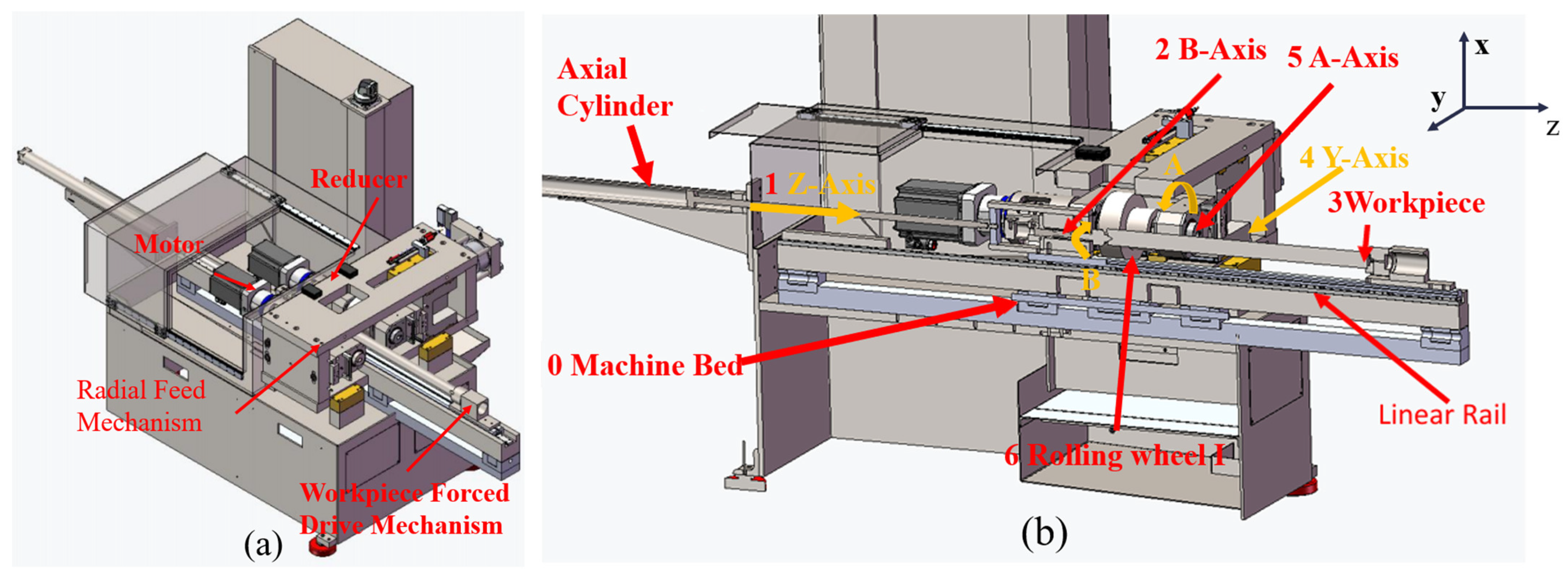 Reducer

Motor

Radial Feed Mechanism

Workpiece Forced Drive Mechanism

(a)

Axial Cylinder

2 B-Axis

5 A-Axis

x

y

z

1 Z-Axis

A

4 Y-Axis

3Workpiece

B

0 Machine Bed

Linear Rail

6 Rolling wheel I

(b)