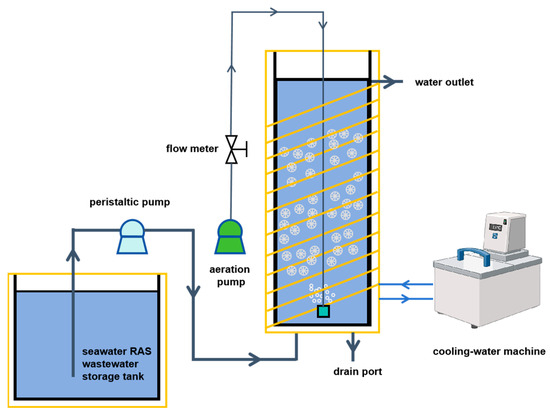 water outlet

flow meter

peristaltic pump

aeration pump

seawater RAS wastewater storage tank

drain port

cooling-water machine