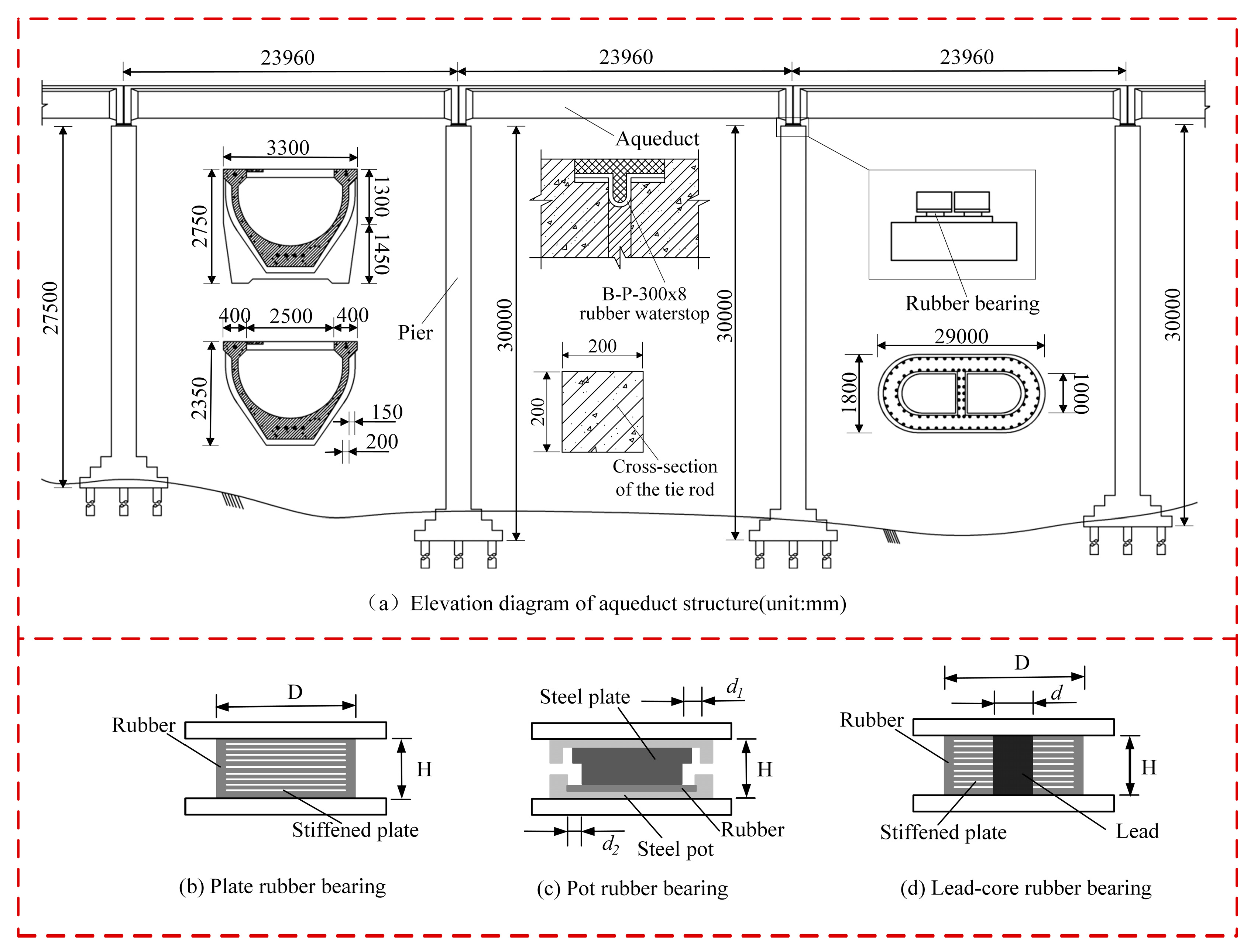 23960 23960 23960

27500

3300

2750

1300

1450

400 2500 400

2350

150

200

Pier

30000

Aqueduct

B-P-300x8
rubber waterstop

200

200

Cross-section
of the tie rod

30000

Rubber bearing

29000

1800

1000

30000

（a）Elevation diagram of aqueduct structure(unit:mm)

D

Rubber

H

Stiffened plate

(b) Plate rubber bearing

Steel plate

$d_1$

H

Rubber

$d_2$ Steel pot

(c) Pot rubber bearing

D

$d$

Rubber

H

Stiffened plate

Lead

(d) Lead-core rubber bearing