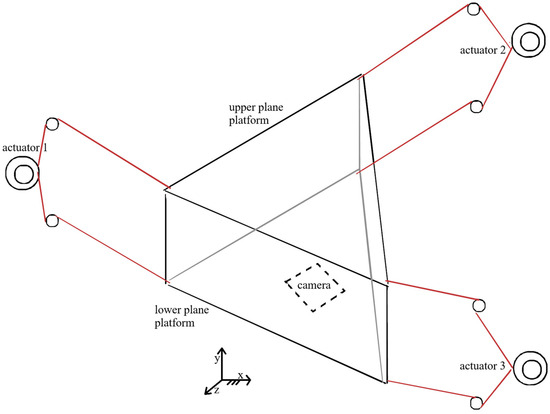 actuator 2

upper plane platform

actuator 1

camera

lower plane platform

y

x

z

actuator 3