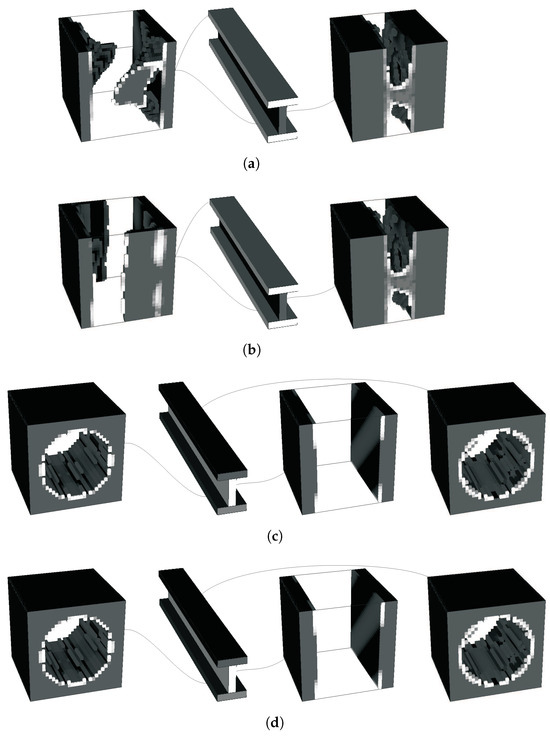 (a)

(b)

(c)

(d)