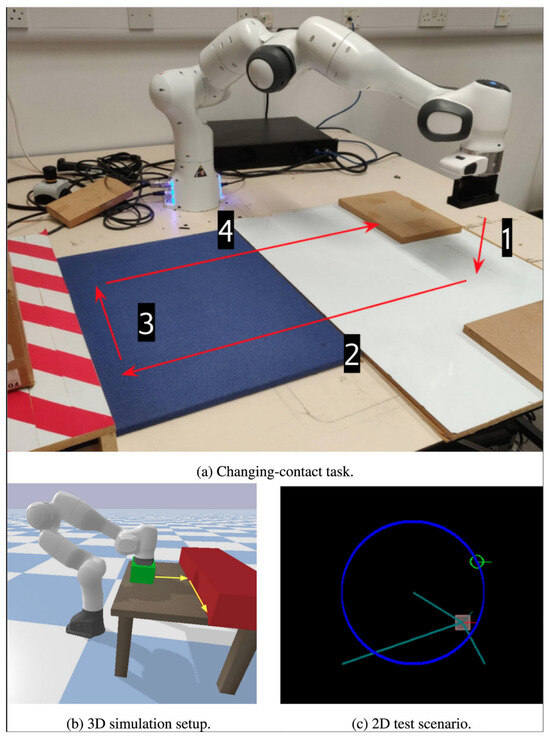 4

1

3

2

(a) Changing-contact task.

(b) 3D simulation setup.

(c) 2D test scenario.