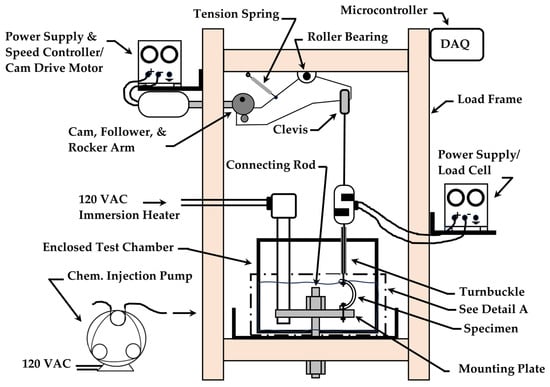 Tension Spring

Microcontroller

Power Supply & Speed Controller/ Cam Drive Motor

Roller Bearing

DAQ

Load Frame

Cam, Follower, & Rocker Arm

Clevis

Connecting Rod

Power Supply/ Load Cell

120 VAC Immersion Heater

Enclosed Test Chamber

Chem. Injection Pump

Turnbuckle

See Detail A

Specimen

120 VAC

Mounting Plate