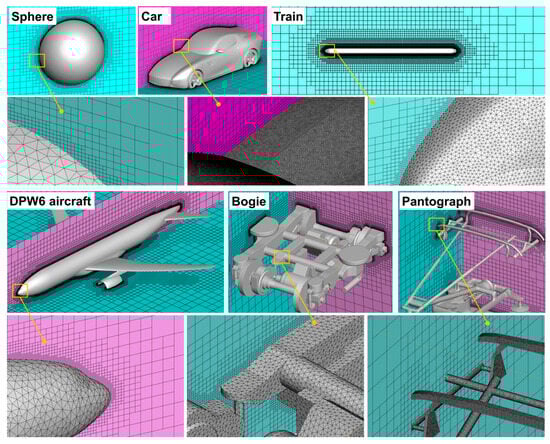 Sphere

Car

Train

DPW6 aircraft

Bogie

Pantograph