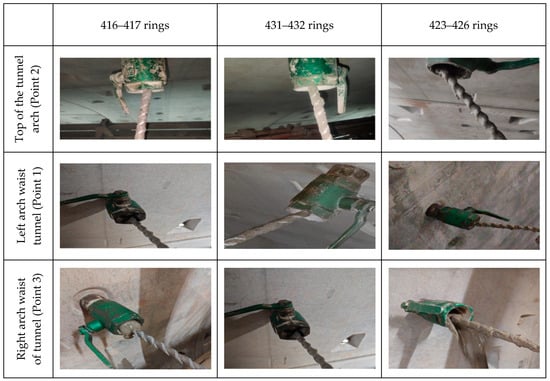 |  | 416–417 rings | 431–432 rings | 423–426 rings |
|---|---|---|---|
| Top of the tunnel arch (Point 2) |  |  |  |
| Left arch waist tunnel (Point 1) |  |  |  |
| Right arch waist of tunnel (Point 3) |  |  |  |