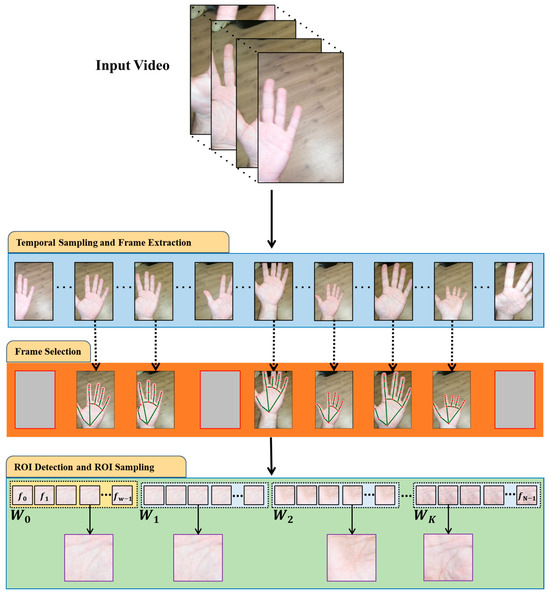 Input Video

Temporal Sampling and Frame Extraction

Frame Selection

ROI Detection and ROI Sampling

$f_0$ $f_1$ $f_{w-1}$ $f_{N-1}$

$W_0$ $W_1$ $W_2$ $W_K$