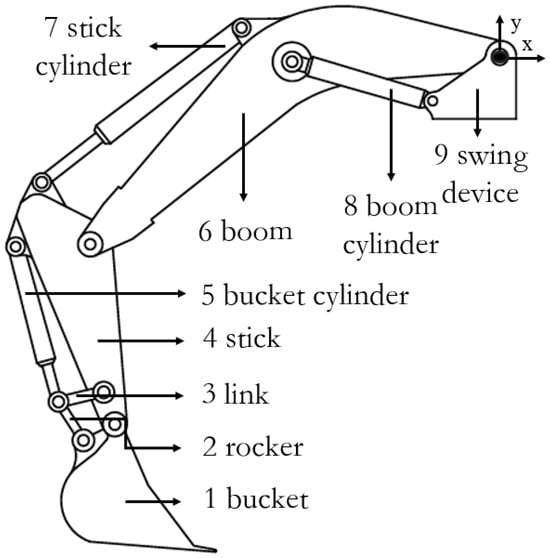 7 stick cylinder

y
x

9 swing device

8 boom cylinder

6 boom

5 bucket cylinder

4 stick

3 link

2 rocker

1 bucket