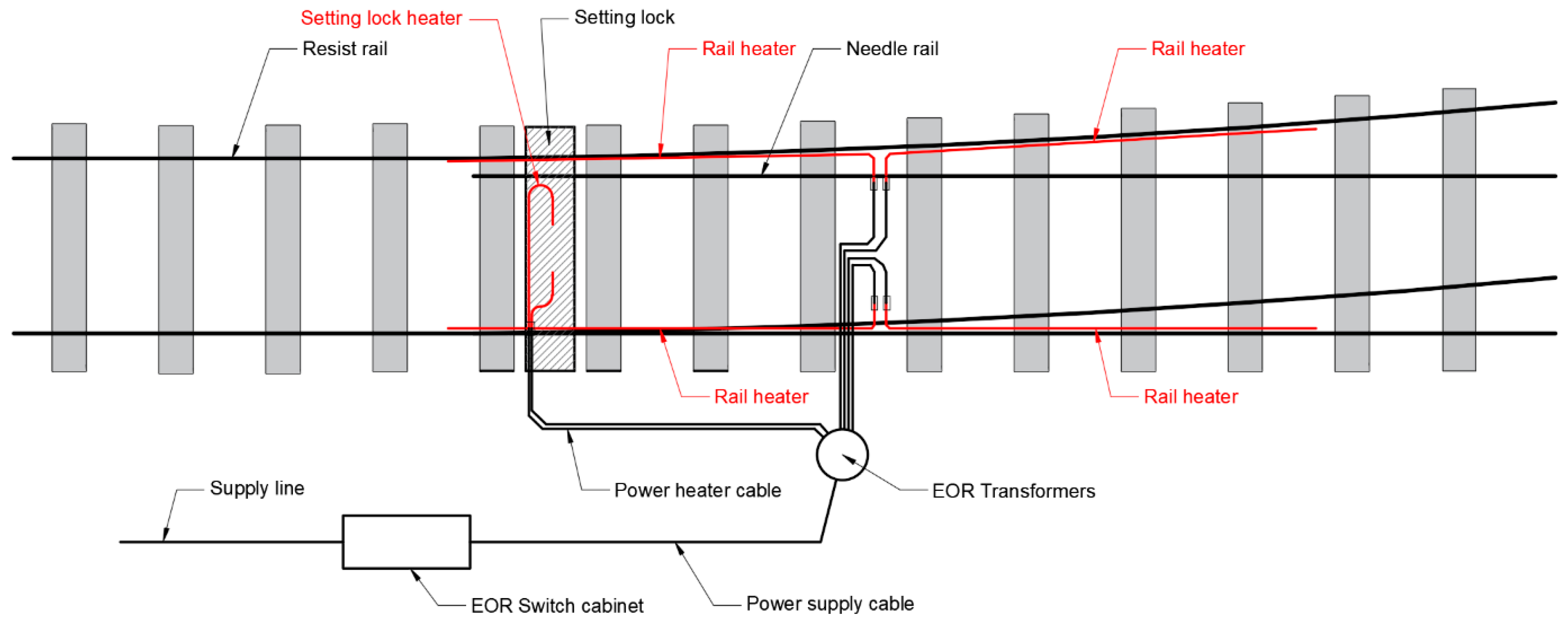 Setting lock heater
Setting lock
Resist rail
Rail heater
Needle rail
Rail heater
Rail heater
Rail heater
Supply line
Power heater cable
EOR Transformers
EOR Switch cabinet
Power supply cable