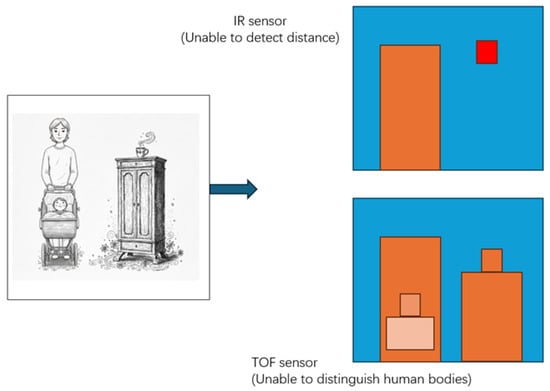 IR sensor
(Unable to detect distance)

TOF sensor
(Unable to distinguish human bodies)