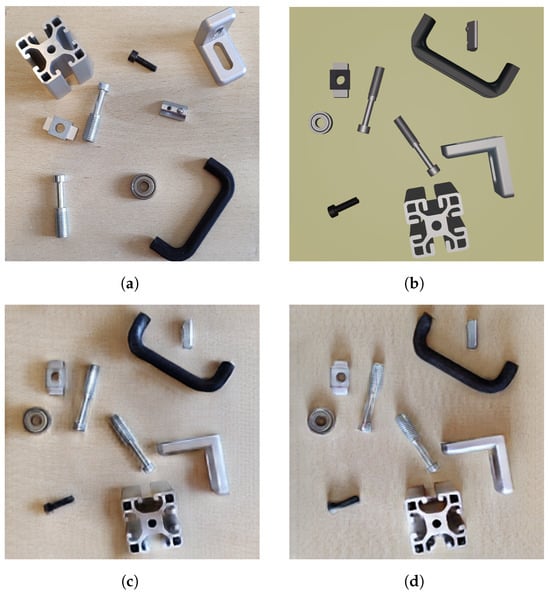 (a)

(b)

(c)

(d)