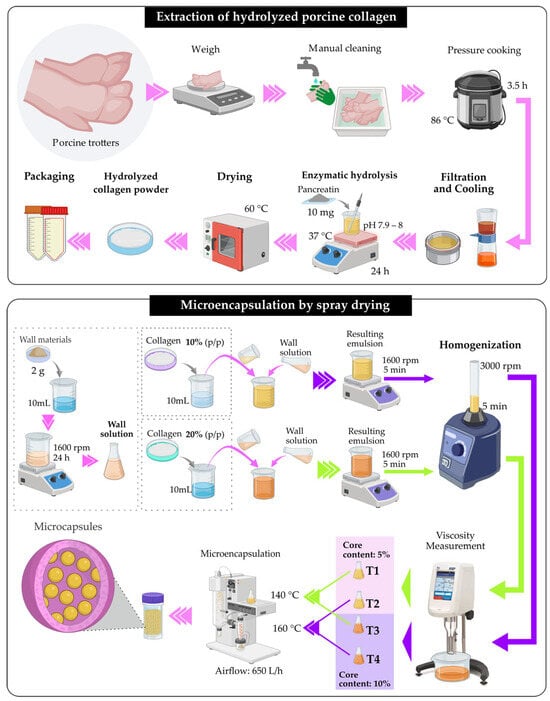 Extraction of hydrolyzed porcine collagen

Porcine trotters

Weigh

Manual cleaning

Pressure cooking

3.5 h

86 °C

Filtration and Cooling

Enzymatic hydrolysis

Pancreatin

10 mg

pH 7.9 – 8

37 °C

24 h

Drying

60 °C

Hydrolyzed collagen powder

Packaging

Microencapsulation by spray drying

Wall materials

2 g

10mL

1600 rpm

24 h

Wall solution

Collagen 10% (p/p)

10mL

Wall solution

Resulting emulsion

1600 rpm

5 min

Collagen 20% (p/p)

10mL

Wall solution

Resulting emulsion

1600 rpm

5 min

Homogenization

3000 rpm

5 min

Viscosity Measurement

Core content: 5%

T1

T2

T3

T4

Core content: 10%

140 °C

160 °C

Microencapsulation

Airflow: 650 L/h

Microcapsules