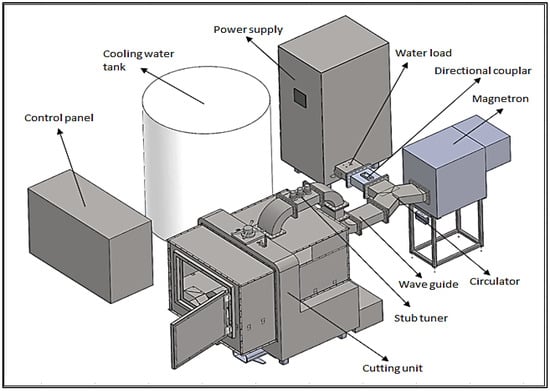 Power supply

Cooling water tank

Water load

Directional couplar

Magnetron

Control panel

Wave guide

Circulator

Stub tuner

Cutting unit