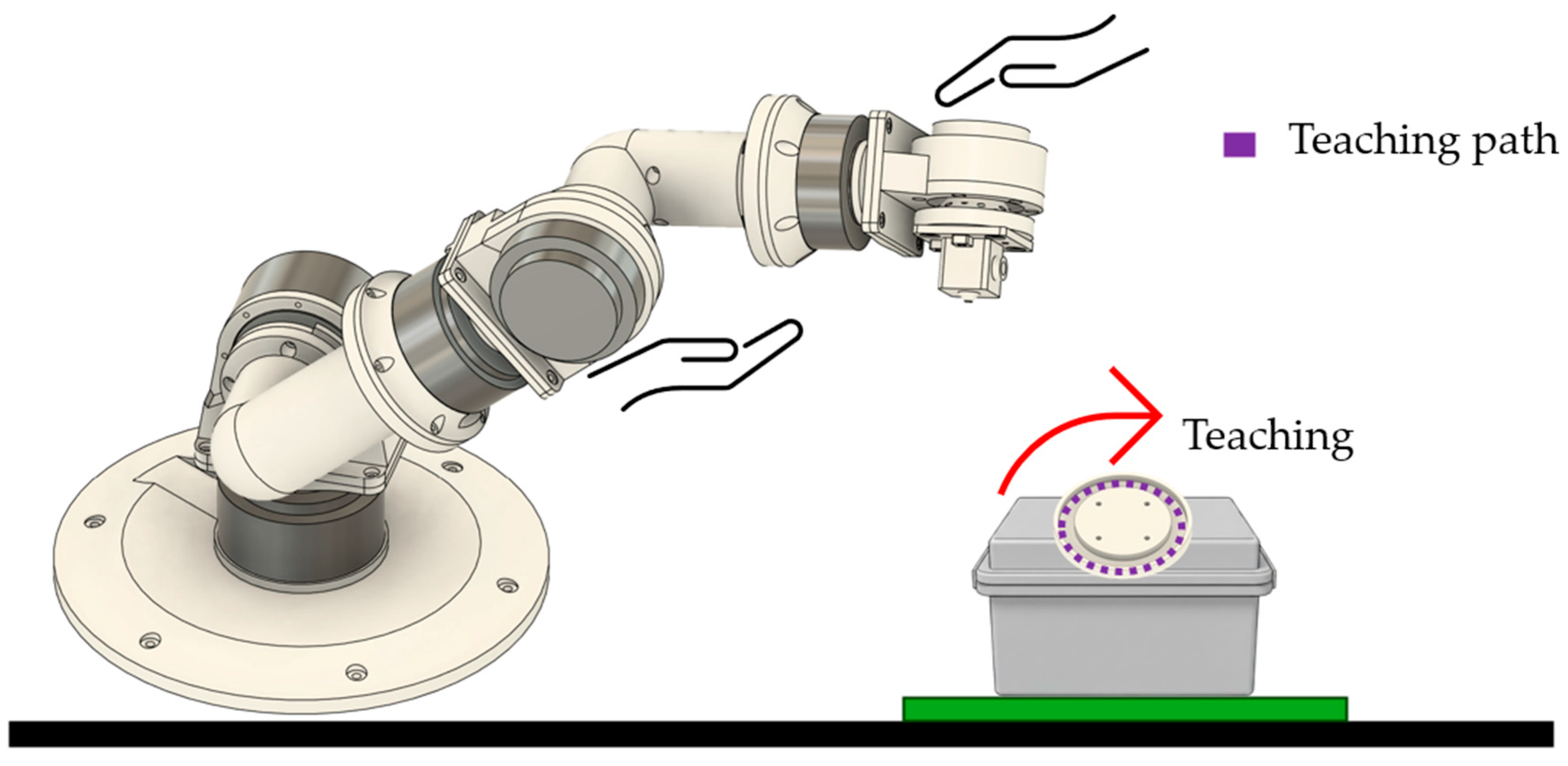 Teaching path

Teaching