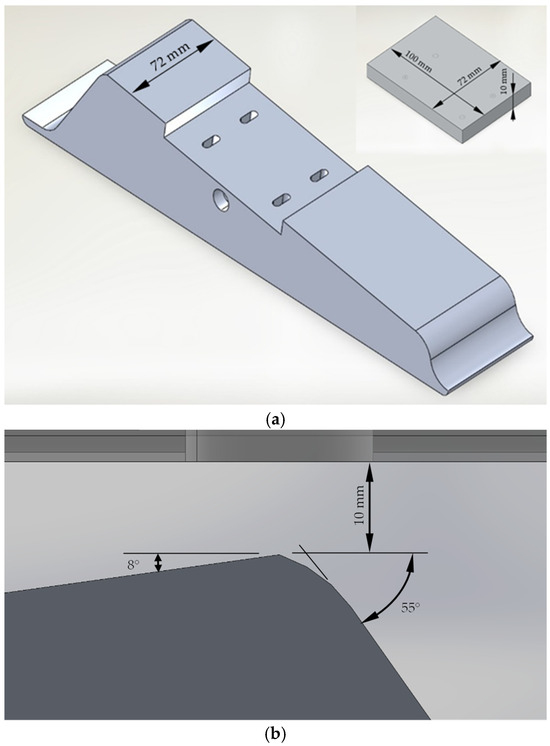 72 mm
100 mm
72 mm
10 mm
(a)
10 mm
8°
55°
(b)