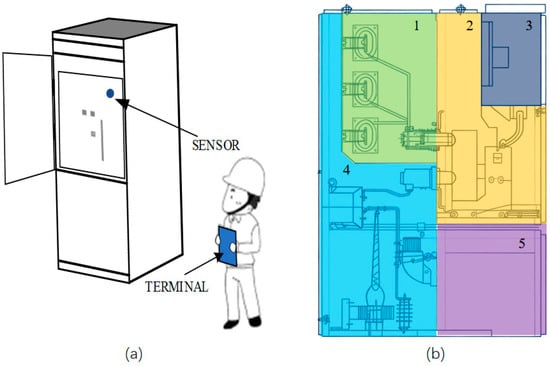 SENSOR

TERMINAL

(a)

1

2

3

4

5

(b)