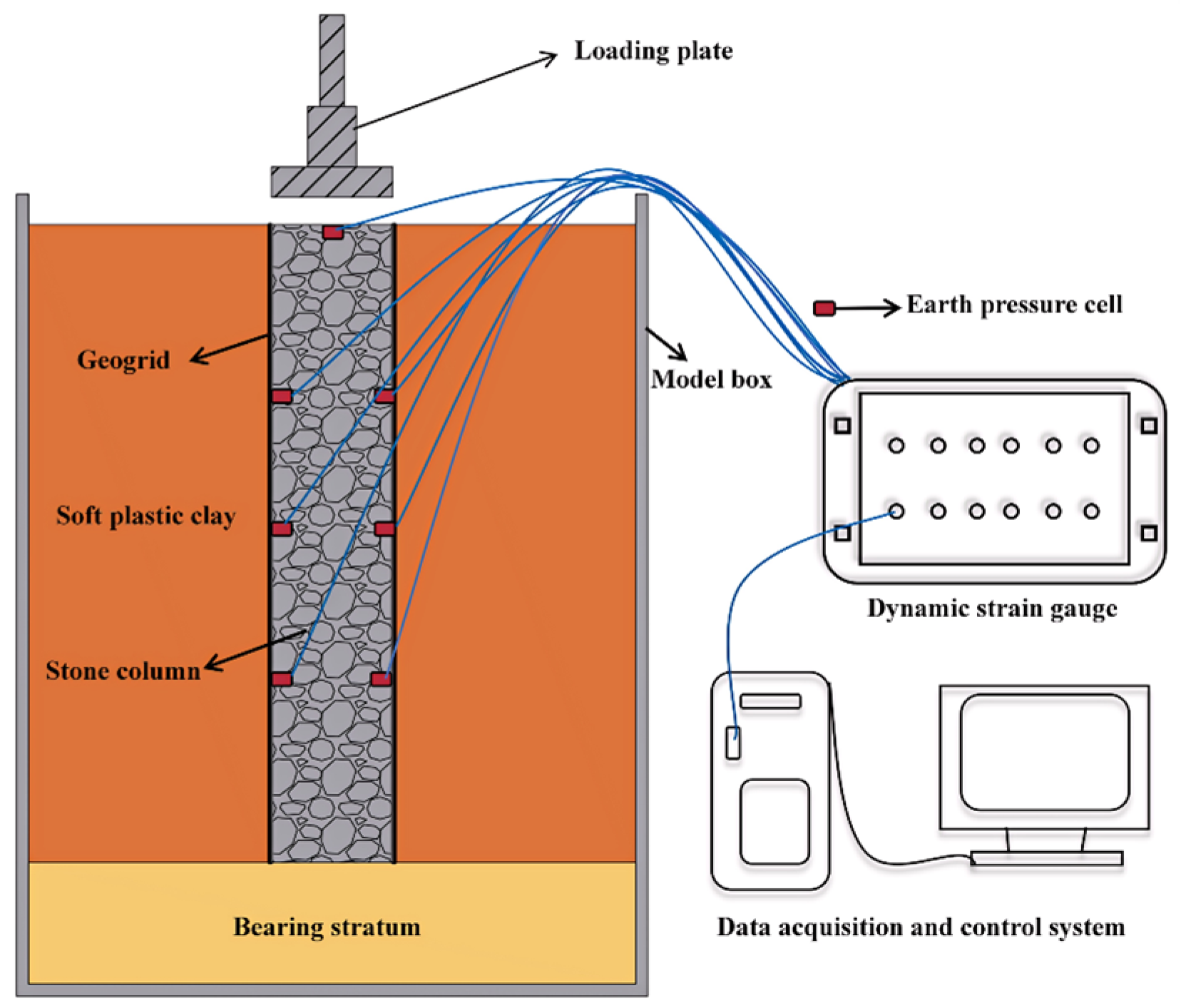 Loading plate

Earth pressure cell

Geogrid

Model box

Soft plastic clay

Dynamic strain gauge

Stone column

Bearing stratum

Data acquisition and control system