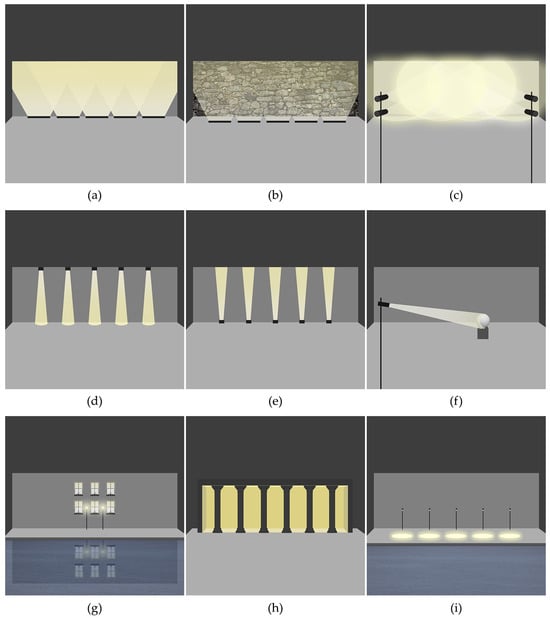 (a)

(b)

(c)

(d)

(e)

(f)

(g)

(h)

(i)