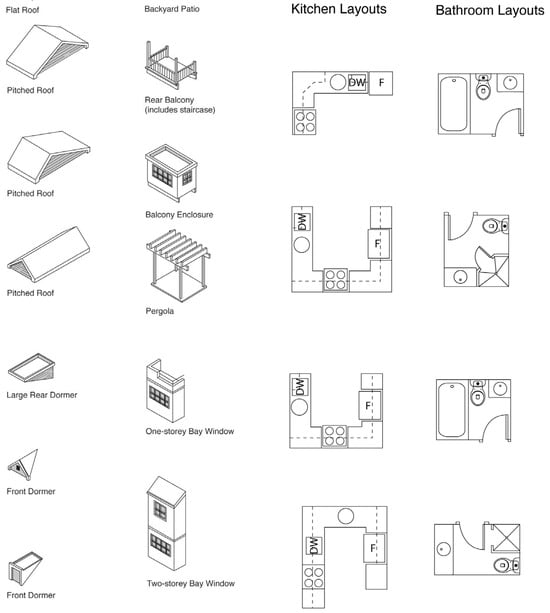 Flat Roof

Pitched Roof

Pitched Roof

Pitched Roof

Large Rear Dormer

Front Dormer

Front Dormer

Backyard Patio

Rear Balcony (includes staircase)

Balcony Enclosure

Pergola

One-storey Bay Window

Two-storey Bay Window

Kitchen Layouts

DW

F

DW

F

DW

F

DW

F

Bathroom Layouts